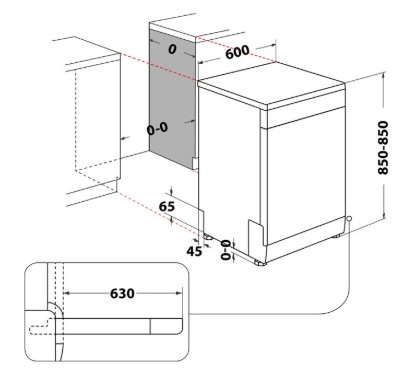 0
600
0-0
850-850
65
45
0-0
630